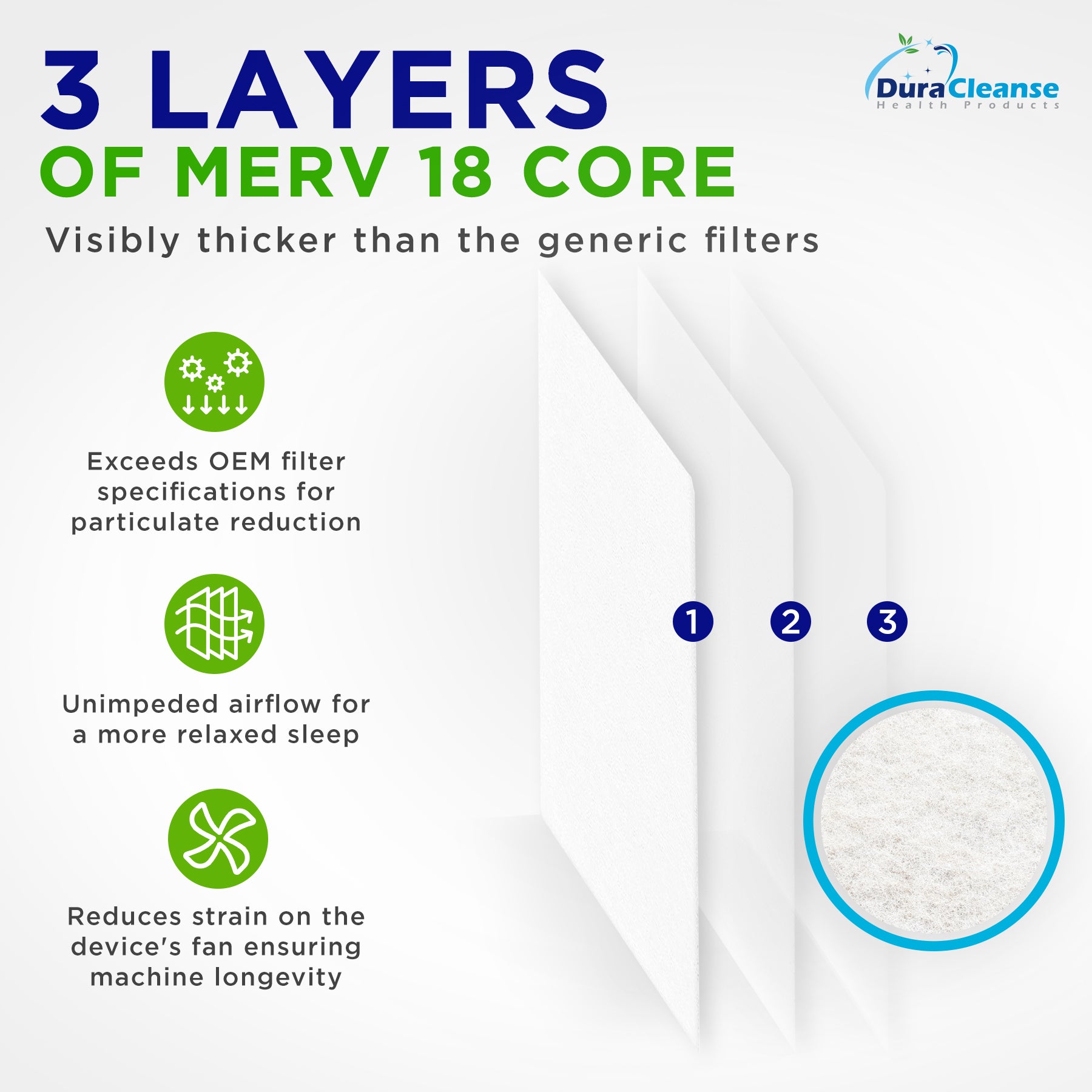 3 LAYERS
OF MERV 18 CORE

DuraCleanse
Health Products

Visibly thicker than the generic filters

Exceeds OEM filter specifications for particulate reduction

Unimpeded airflow for a more relaxed sleep

Reduces strain on the device's fan ensuring machine longevity

1

2

3